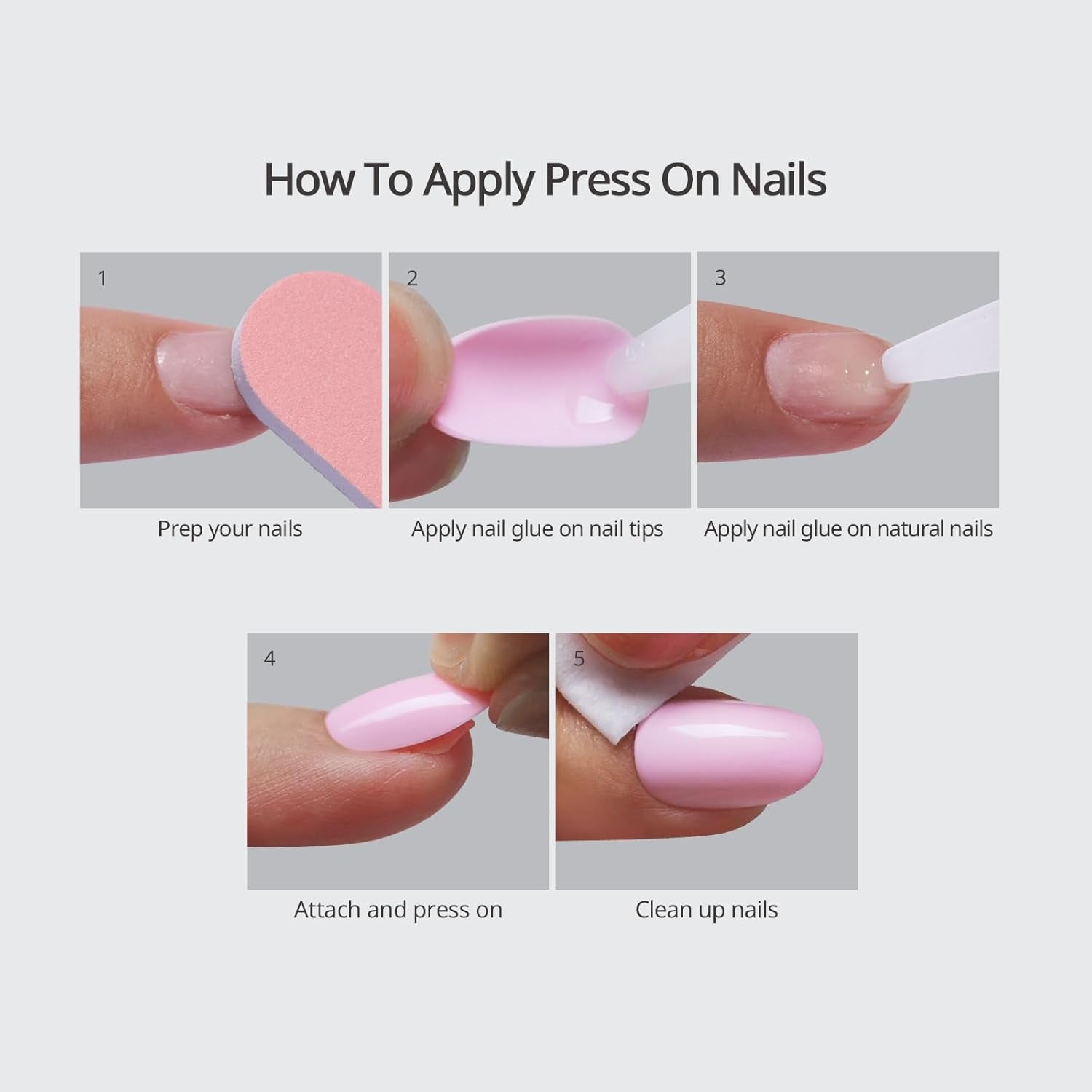 How To Apply Press On Nails

1

Prep your nails

2

Apply nail glue on nail tips

3

Apply nail glue on natural nails

4

Attach and press on

5

Clean up nails