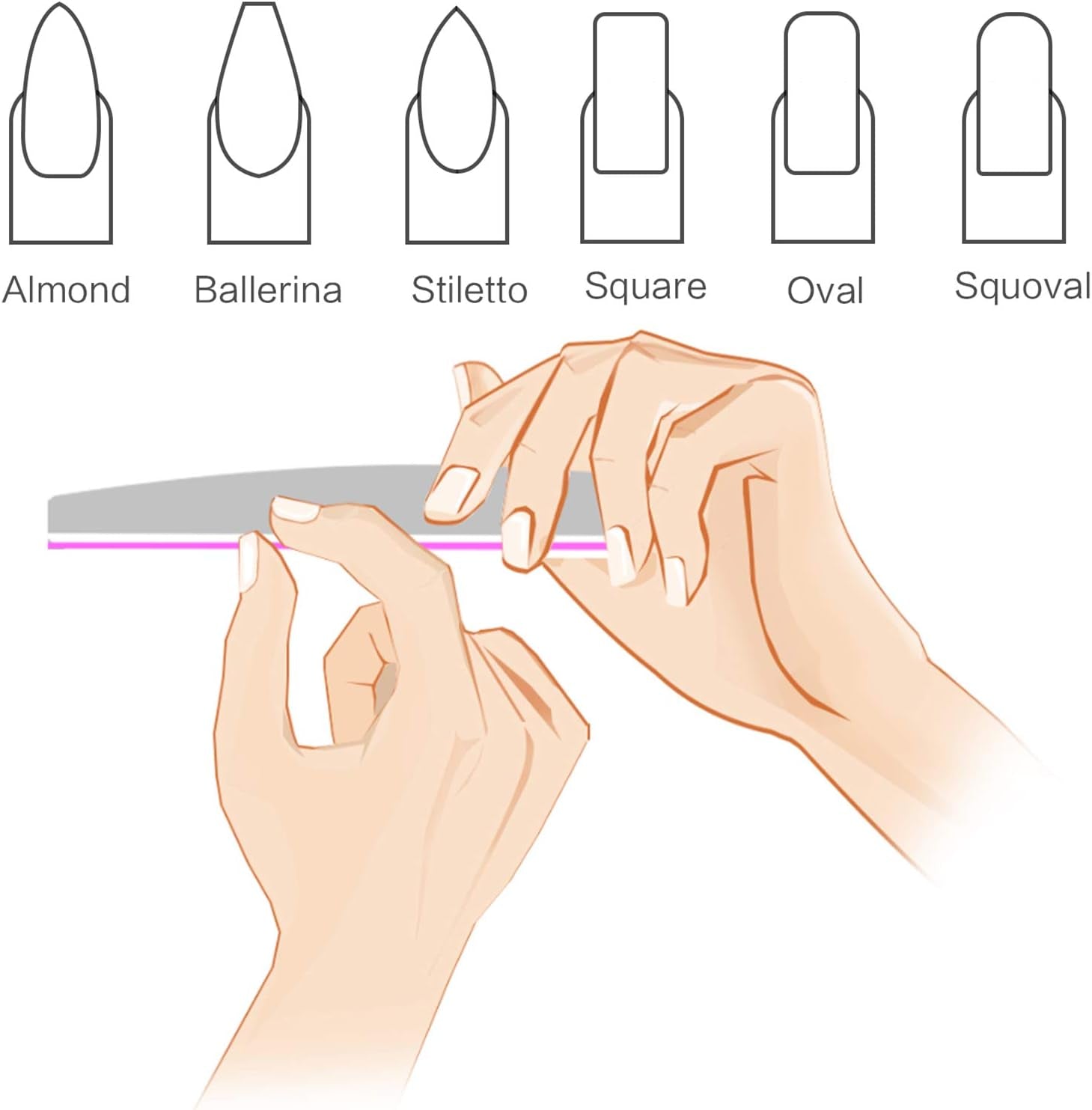 Almond Ballerina Stiletto Square Oval Squoval