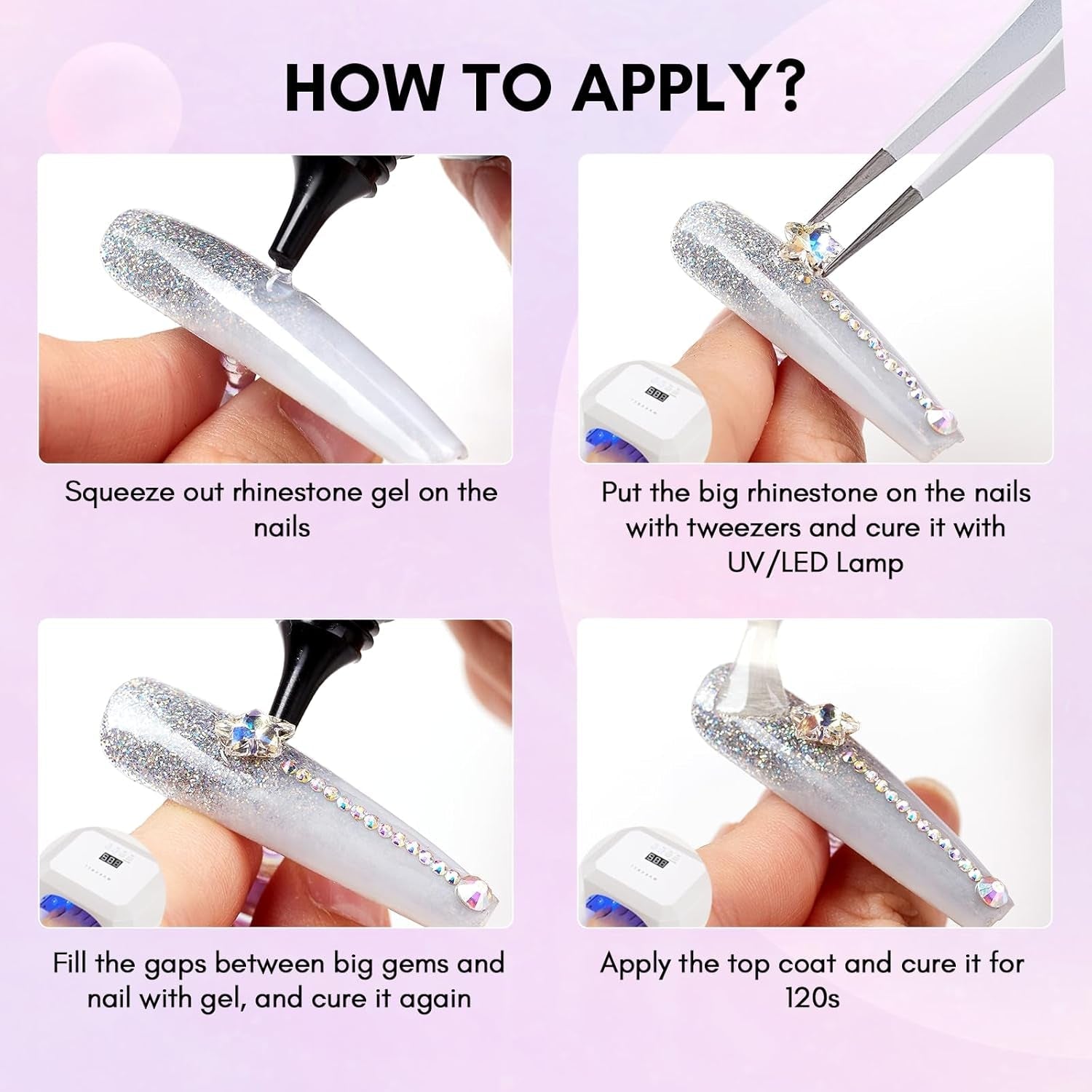 HOW TO APPLY?

Squeeze out rhinestone gel on the nails

Put the big rhinestone on the nails with tweezers and cure it with UV/LED Lamp

Fill the gaps between big gems and nail with gel, and cure it again

Apply the top coat and cure it for 120s