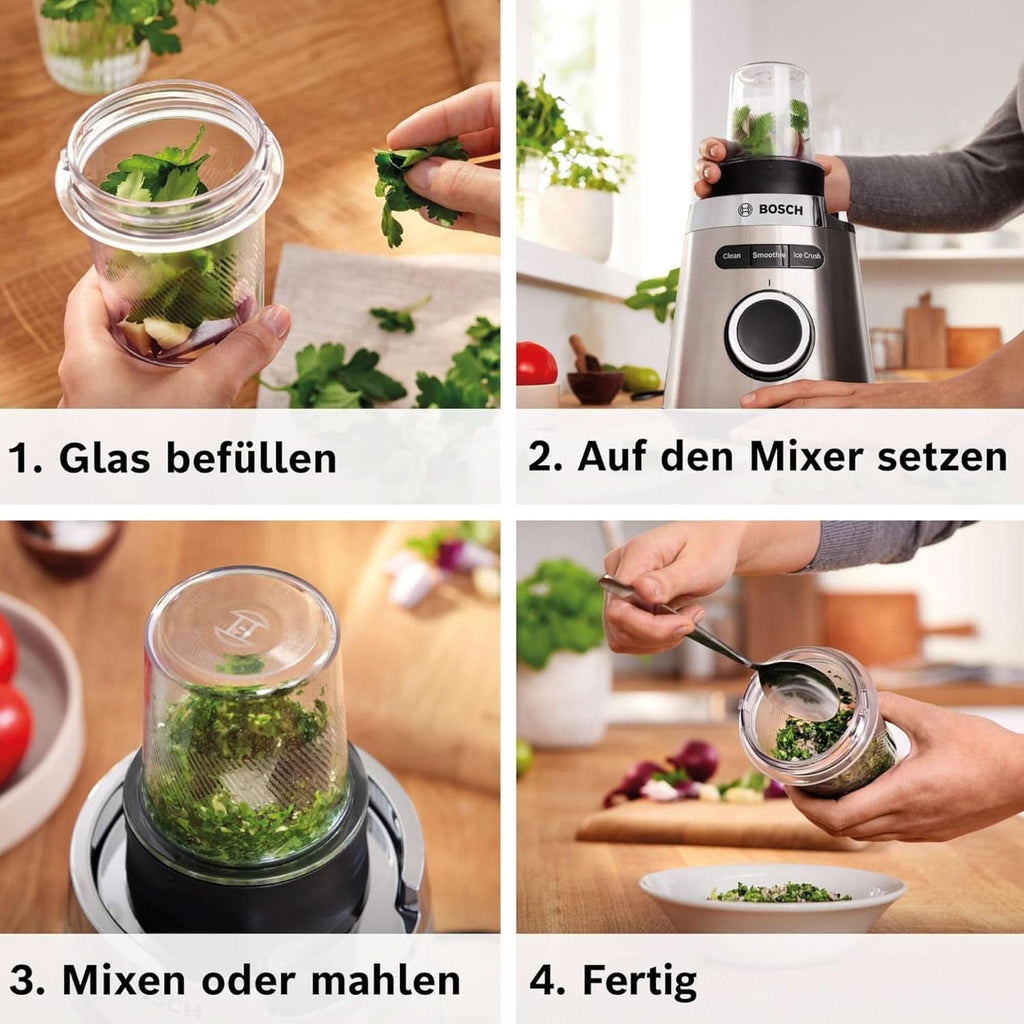 1. Glas befüllen

BOSCH

Clean Smoothie Ice Crush

2. Auf den Mixer setzen

3. Mixen oder mahlen

4. Fertig