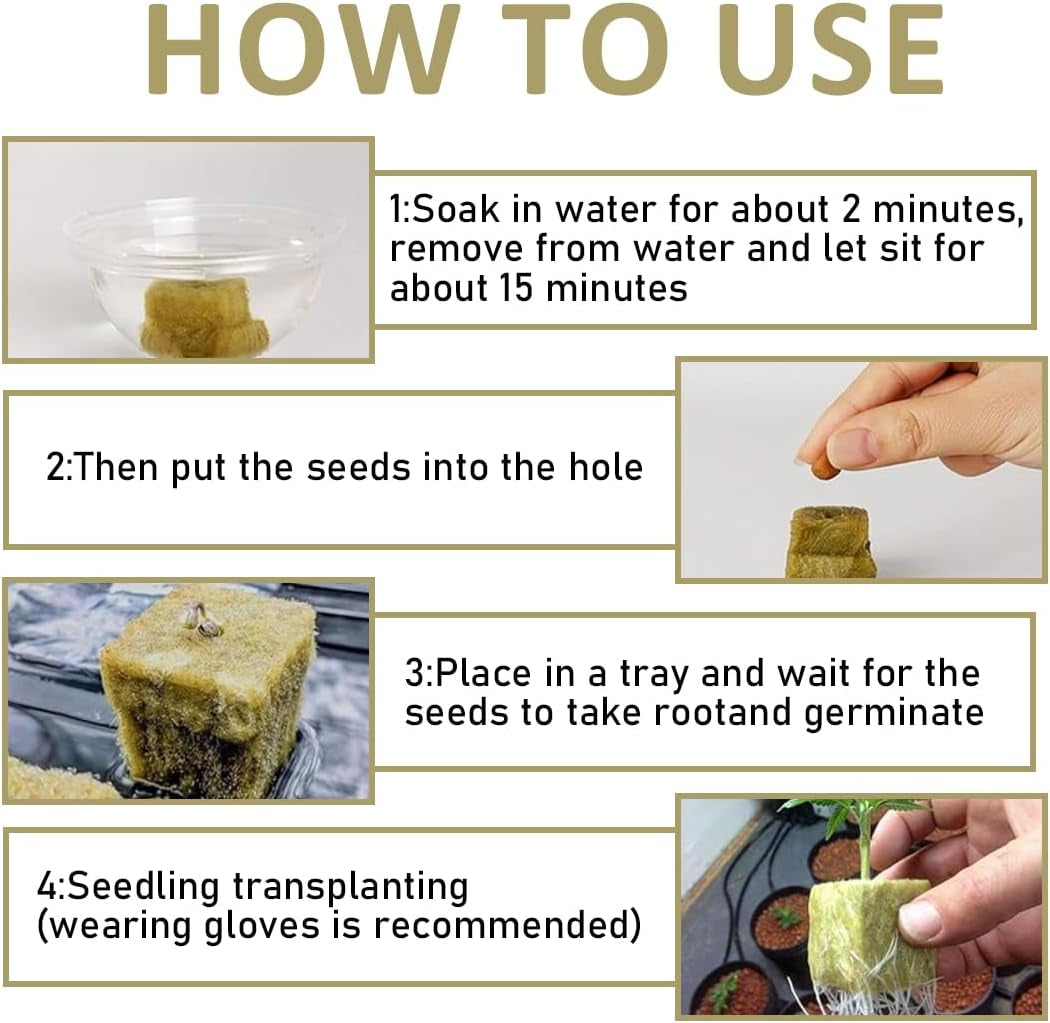 HOW TO USE

1:Soak in water for about 2 minutes, remove from water and let sit for about 15 minutes

2:Then put the seeds into the hole

3:Place in a tray and wait for the seeds to take rootand germinate

4:Seedling transplanting (wearing gloves is recommended)