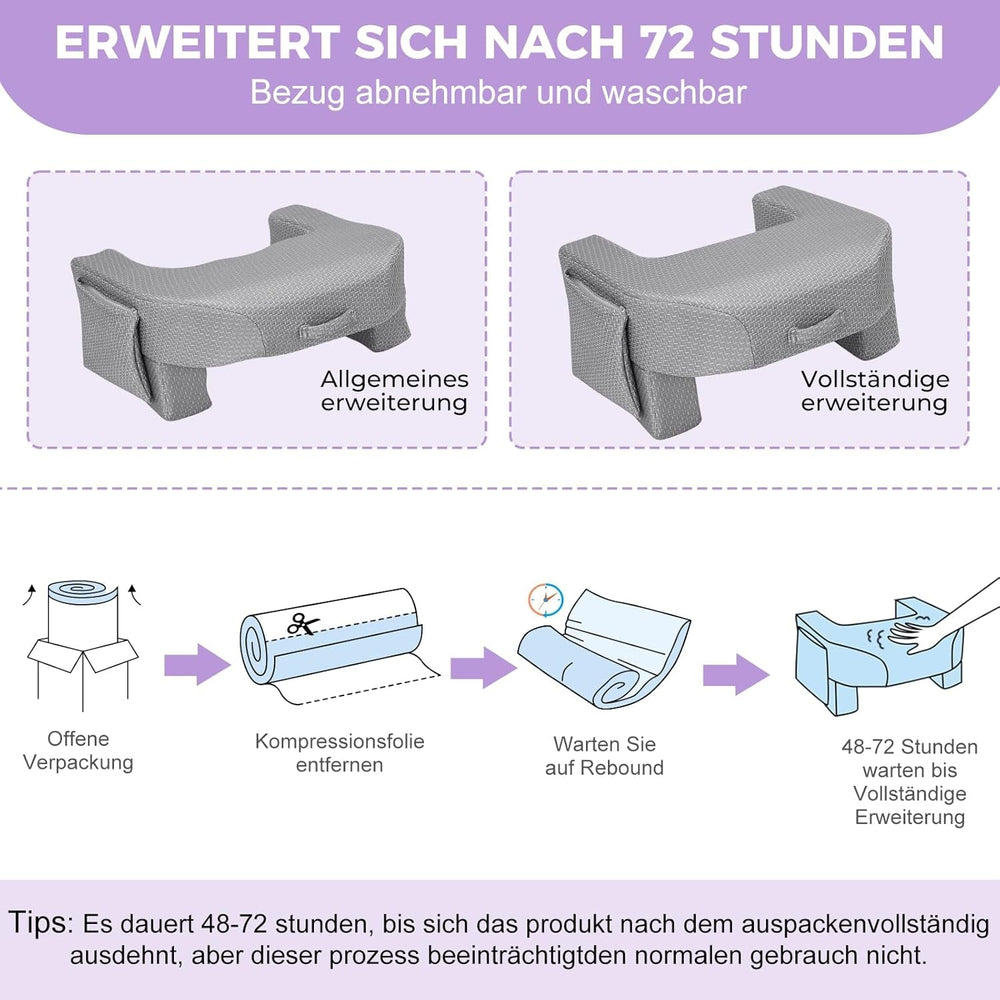 ERWEITERT SICH NACH 72 STUNDEN
Bezug abnehmbar und waschbar

Allgemeines erweiterung

Vollständige erweiterung

Offene Verpackung

Kompressionsfolie entfernen

Warten Sie auf Rebound

48-72 Stunden warten bis Vollständige Erweiterung

Tips: Es dauert 48-72 stunden, bis sich das produkt nach dem auspackenvollständig ausdehnt, aber dieser prozess beeinträchtigtden normalen gebrauch nicht.