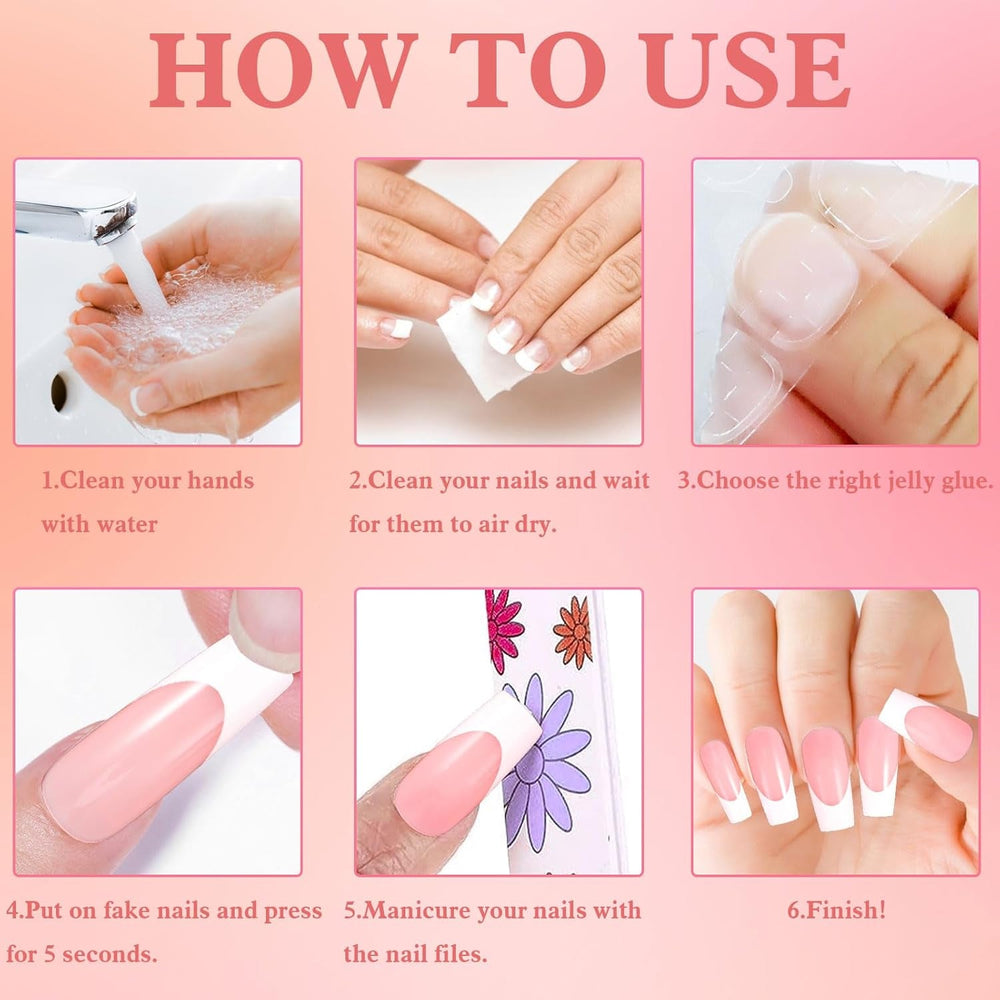 HOW TO USE

1.Clean your hands with water

2.Clean your nails and wait for them to air dry.

3.Choose the right jelly glue.

4.Put on fake nails and press for 5 seconds.

5.Manicure your nails with the nail files.

6.Finish!