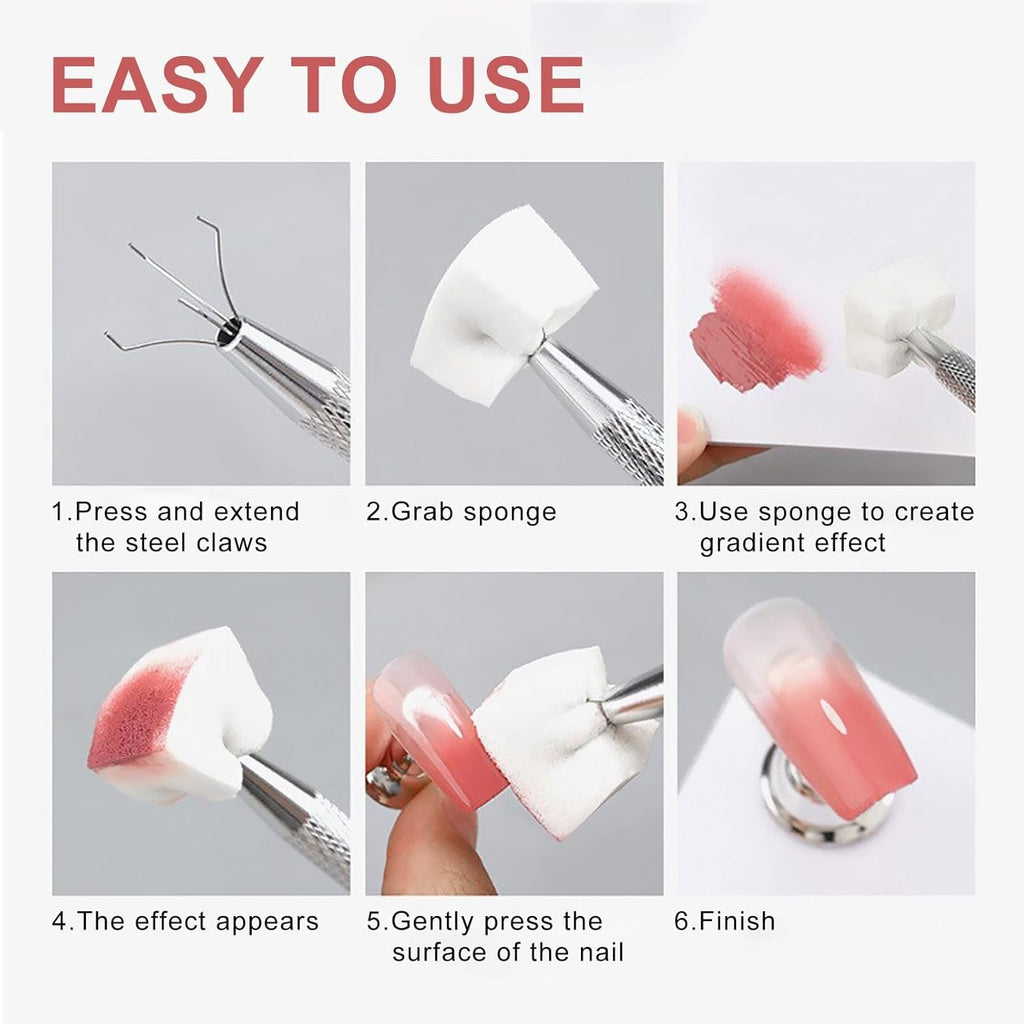 EASY TO USE

1.Press and extend the steel claws

2.Grab sponge

3.Use sponge to create gradient effect

4.The effect appears

5.Gently press the surface of the nail

6.Finish