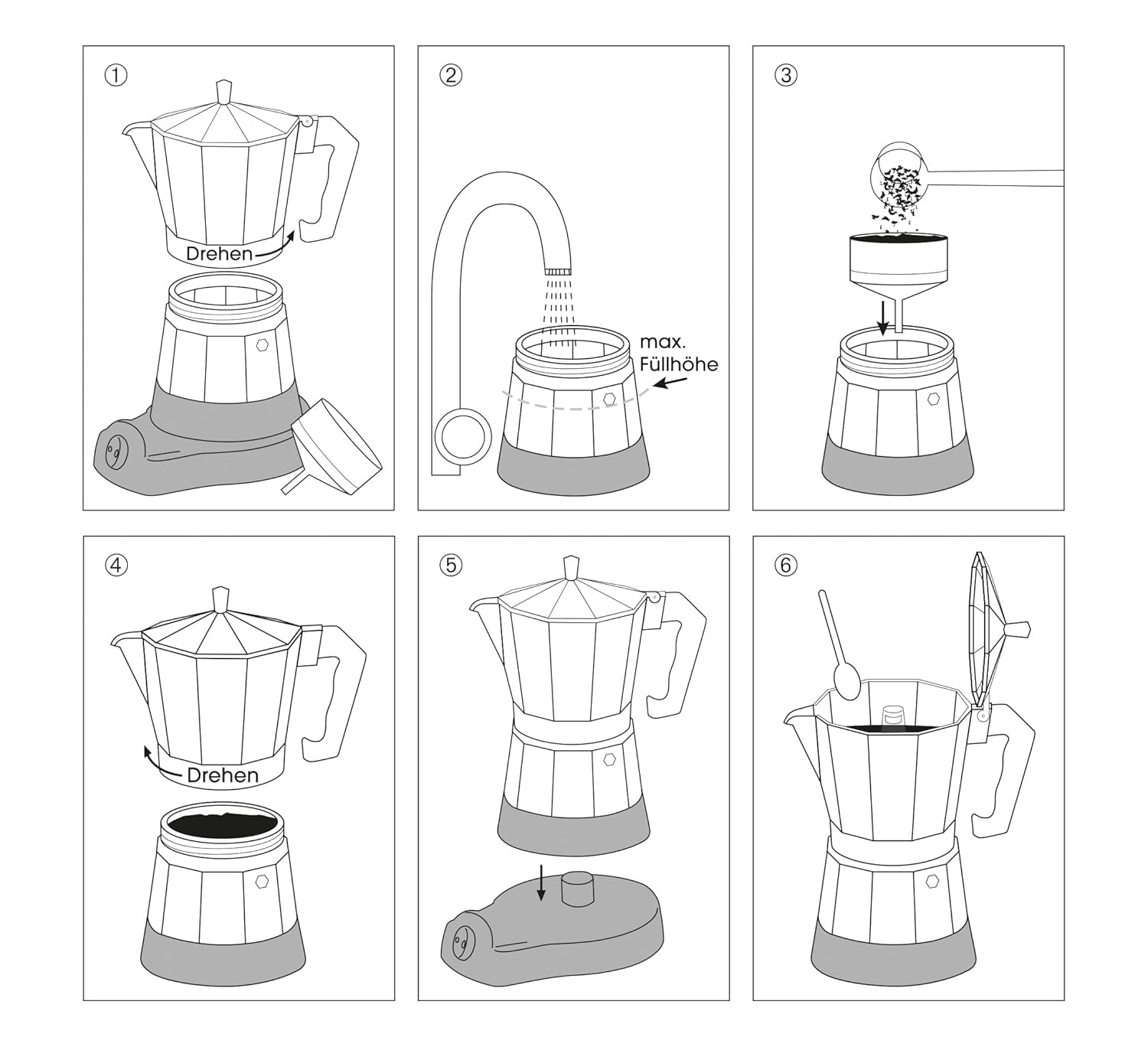 ①

Drehen

②

max. Füllhöhe

③

④

Drehen

⑤

⑥