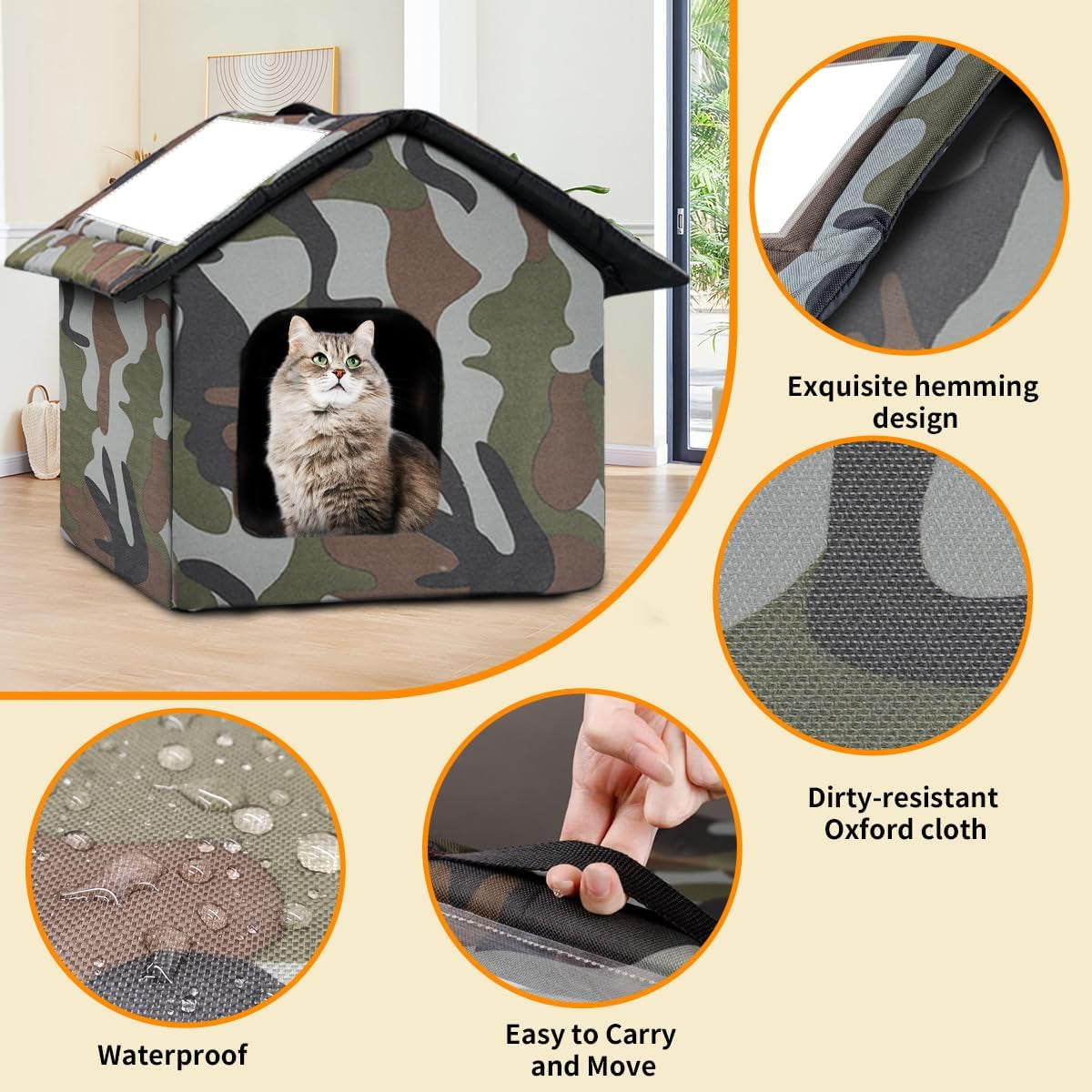 Exquisite hemming design

Dirty-resistant Oxford cloth

Waterproof

Easy to Carry and Move