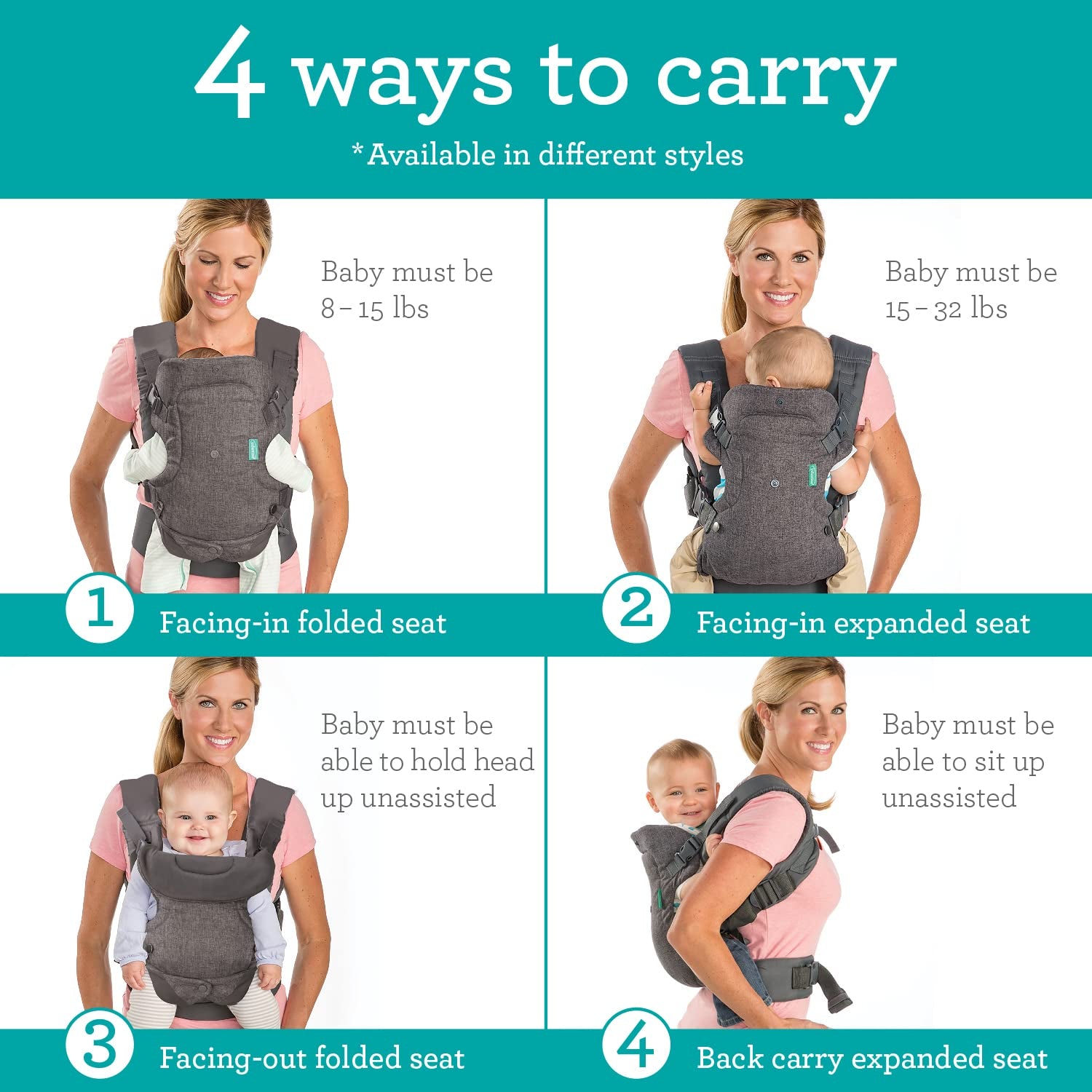 4 ways to carry

*Available in different styles

Baby must be 8 – 15 lbs

1 Facing-in folded seat

Baby must be 15 – 32 lbs

2 Facing-in expanded seat

Baby must be able to hold head up unassisted

3 Facing-out folded seat

Baby must be able to sit up unassisted

4 Back carry expanded seat