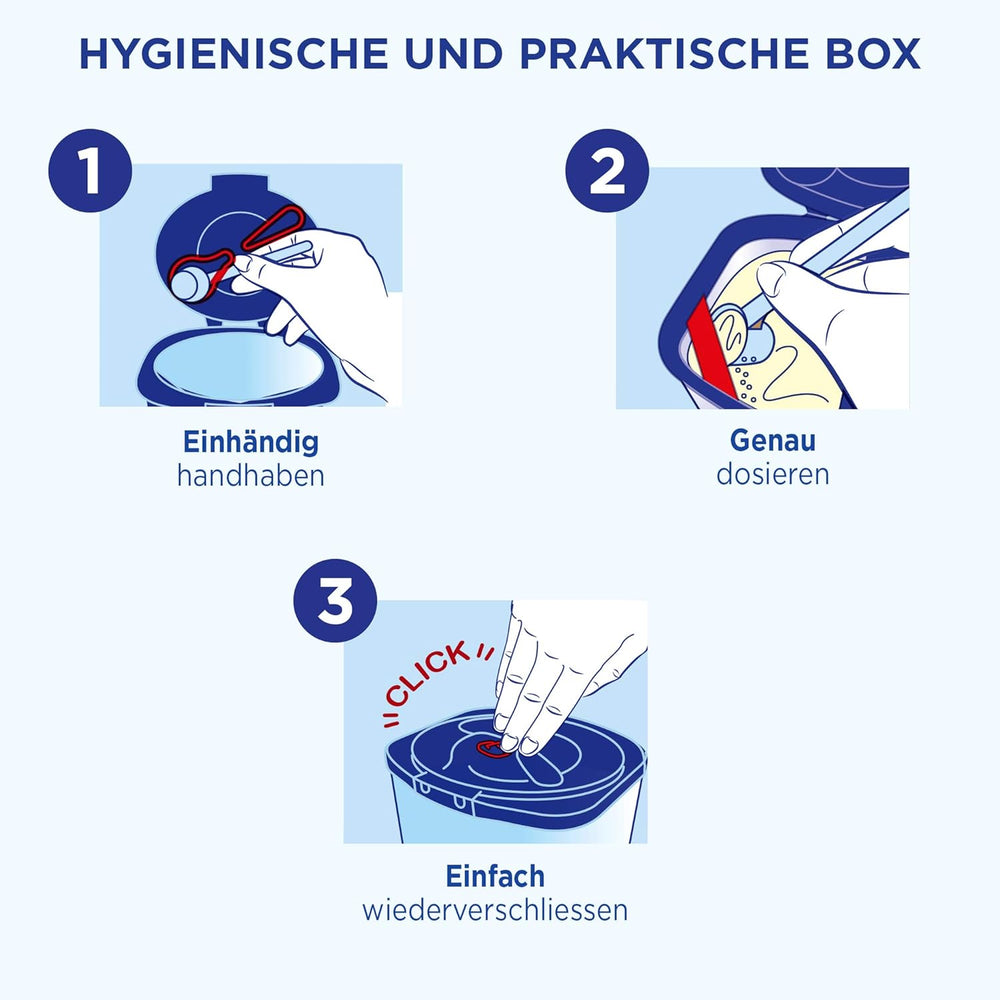 HYGIENISCHE UND PRAKTISCHE BOX

1

Einhändig
handhaben

2

Genau
dosieren

3

"CLICK"

Einfach
wiederverschliessen