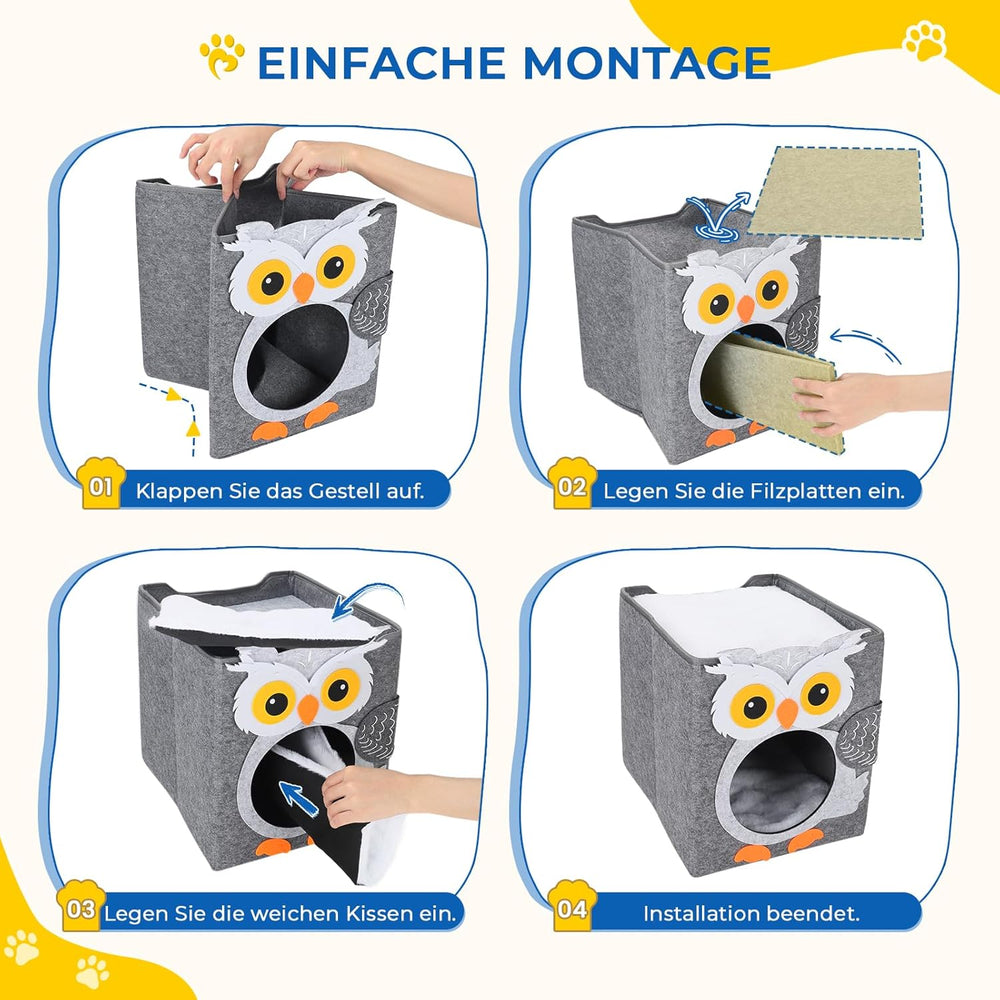 EINFACHE MONTAGE

01 Klappen Sie das Gestell auf.

02 Legen Sie die Filzplatten ein.

03 Legen Sie die weichen Kissen ein.

04 Installation beendet.