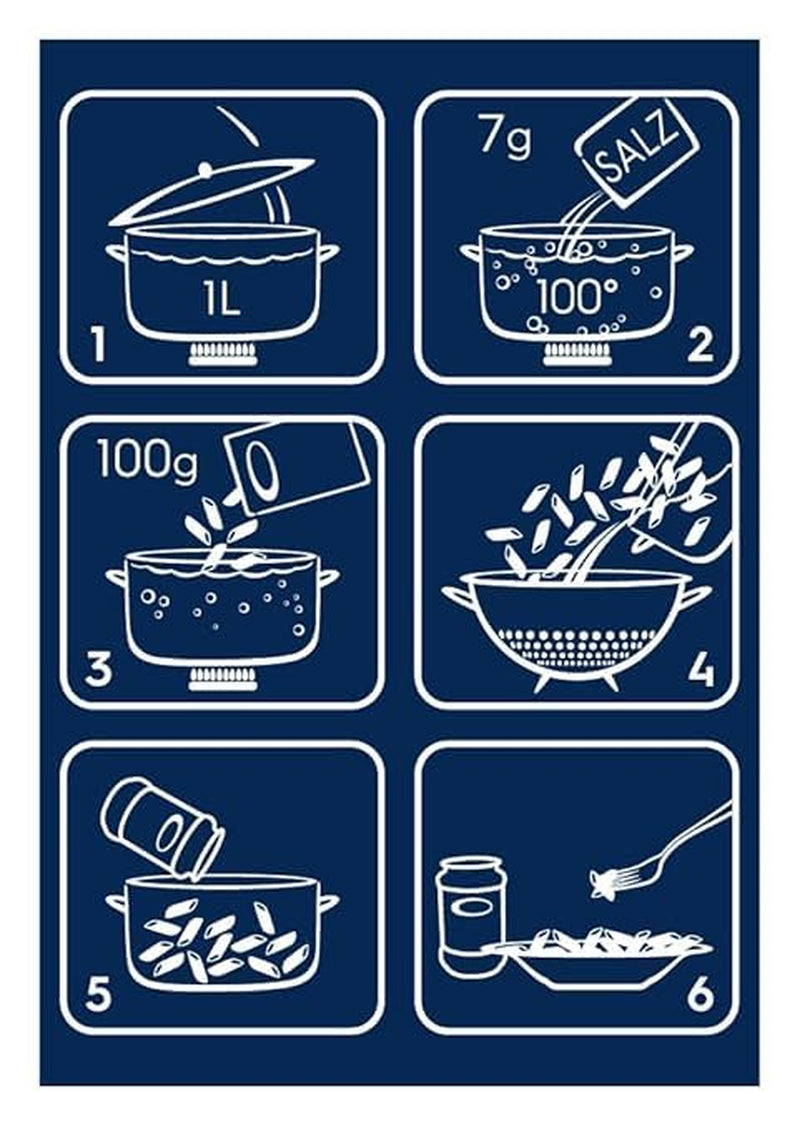 1L

1

7g

SALZ

100°

2

100g

3

4

5

6