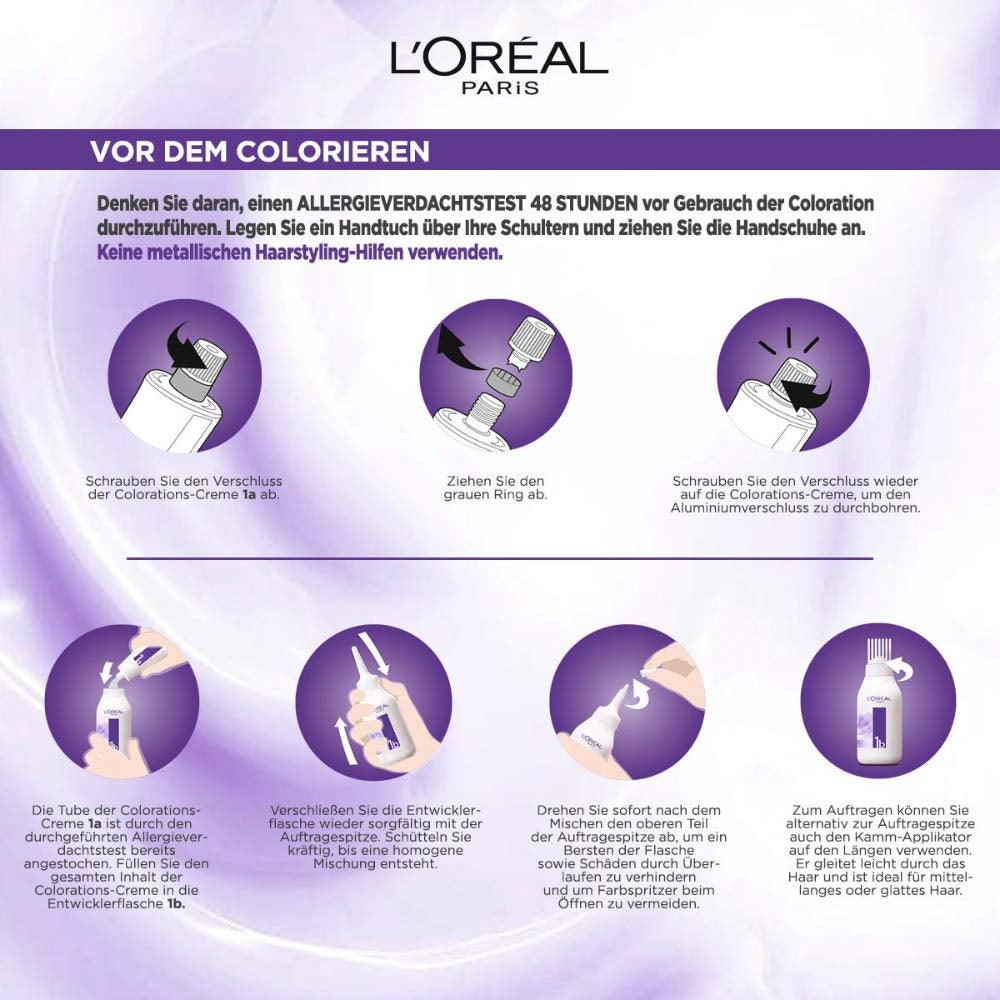 L'ORÉAL
PARIS

VOR DEM COLORIEREN

Denken Sie daran, einen ALLERGIEVERDACHTSTEST 48 STUNDEN vor Gebrauch der Coloration durchzuführen. Legen Sie ein Handtuch über Ihre Schultern und ziehen Sie die Handschuhe an. Keine metallischen Haarstyling-Hilfen verwenden.

Schrauben Sie den Verschluss der Colorations-Creme 1a ab.

Ziehen Sie den grauen Ring ab.

Schrauben Sie den Verschluss wieder auf die Colorations-Creme, um den Aluminiumverschluss zu durchbohren.

L'ORÉAL
1b

Die Tube der Colorations-Creme 1a ist durch den durchgeführten Allergieverdachtstest bereits angestochen. Füllen Sie den gesamten Inhalt der Colorations-Creme in die Entwicklerflasche 1b.

1b

Verschließen Sie die Entwicklerflasche wieder sorgfältig mit der Auftragespitze. Schütteln Sie kräftig, bis eine homogene Mischung entsteht.

L'ORÉAL

Drehen Sie sofort nach dem Mischen den oberen Teil der Auftragespitze ab, um ein Bersten der Flasche sowie Schäden durch Überlaufen zu verhindern und um Farbspritzer beim Öffnen zu vermeiden.

L'ORÉAL
1b

Zum Auftragen können Sie alternativ zur Auftragespitze auch den Kamm-Applikator auf den Längen verwenden. Er gleitet leicht durch das Haar und ist ideal für mittellanges oder glattes Haar.