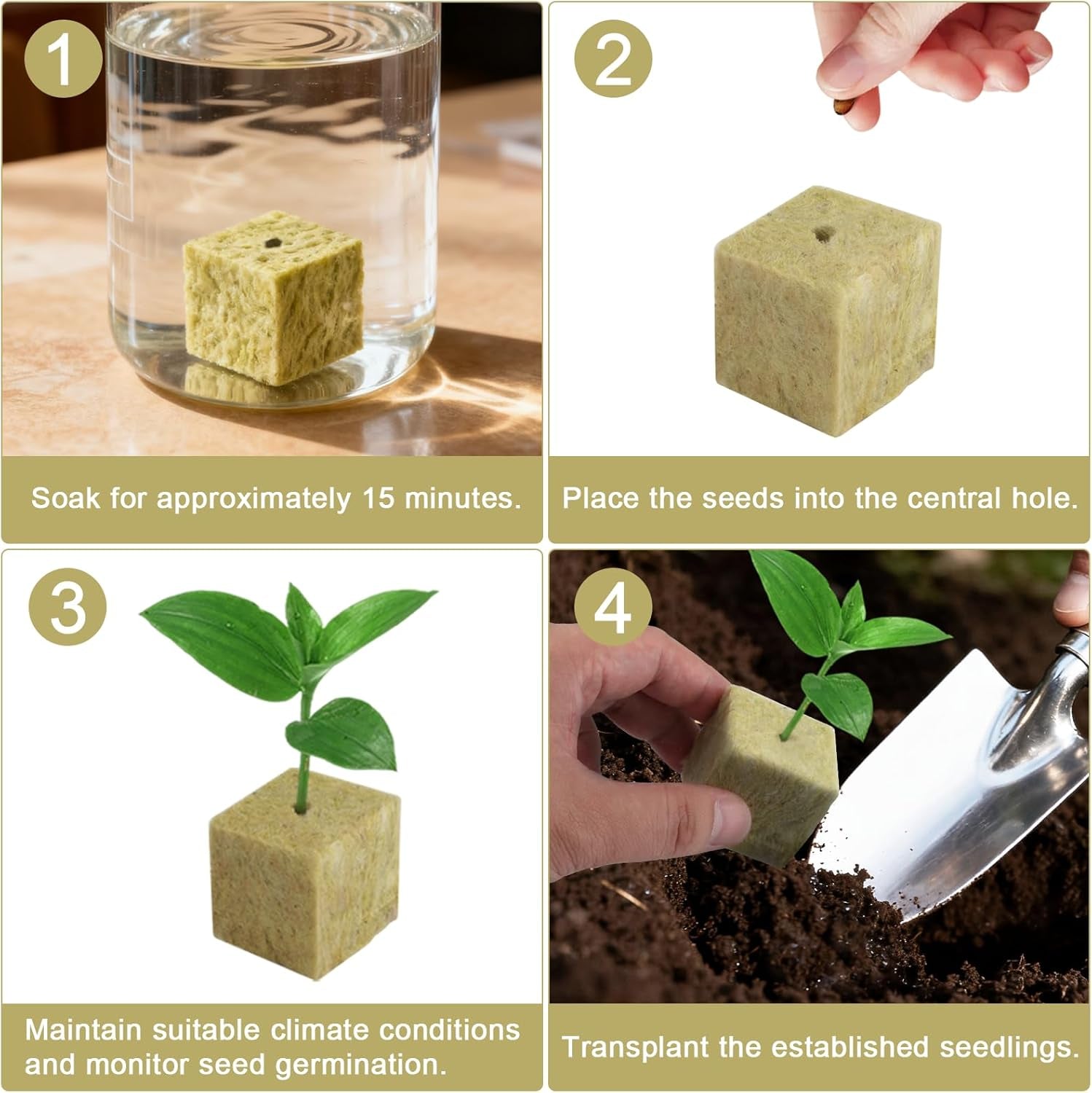 1

Soak for approximately 15 minutes.

2

Place the seeds into the central hole.

3

Maintain suitable climate conditions and monitor seed germination.

4

Transplant the established seedlings.