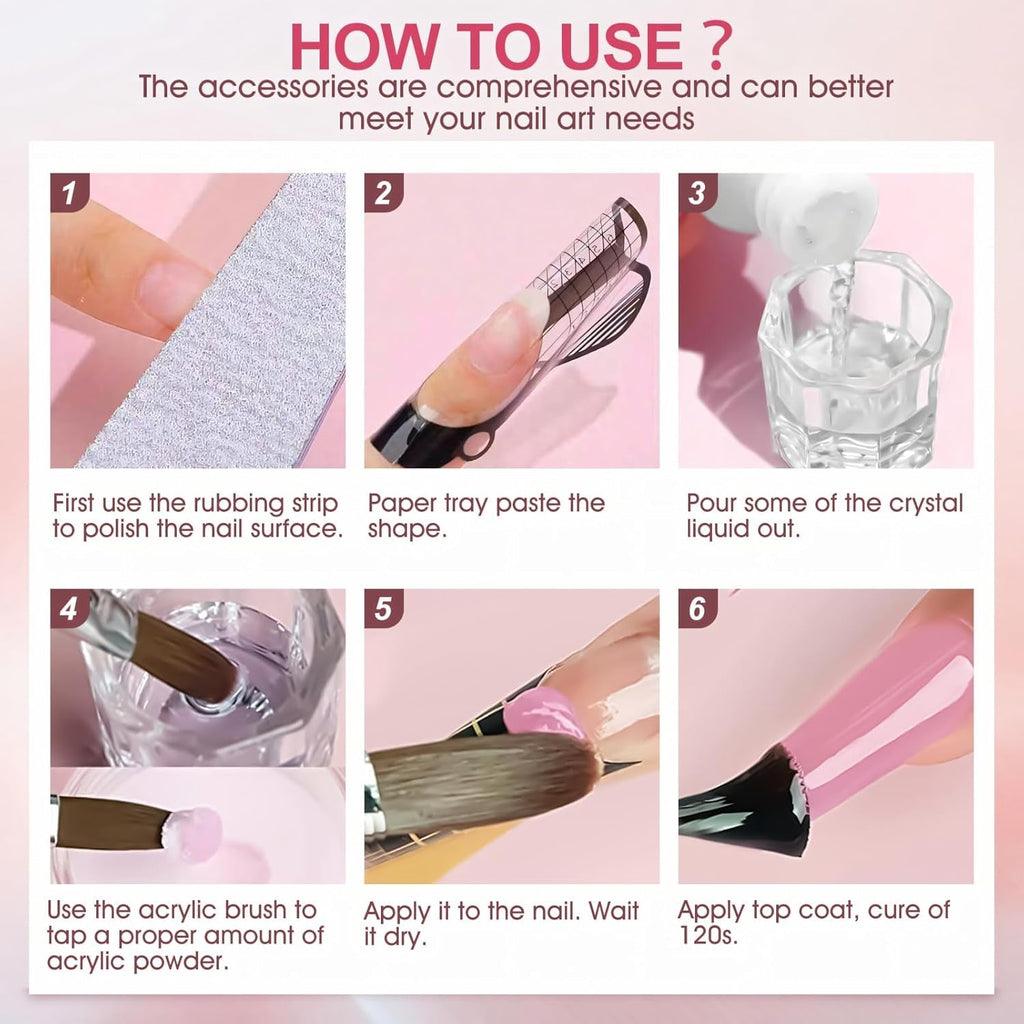 HOW TO USE ?

The accessories are comprehensive and can better meet your nail art needs

1

First use the rubbing strip to polish the nail surface.

2

Paper tray paste the shape.

3

Pour some of the crystal liquid out.

4

Use the acrylic brush to tap a proper amount of acrylic powder.

5

Apply it to the nail. Wait it dry.

6

Apply top coat, cure of 120s.