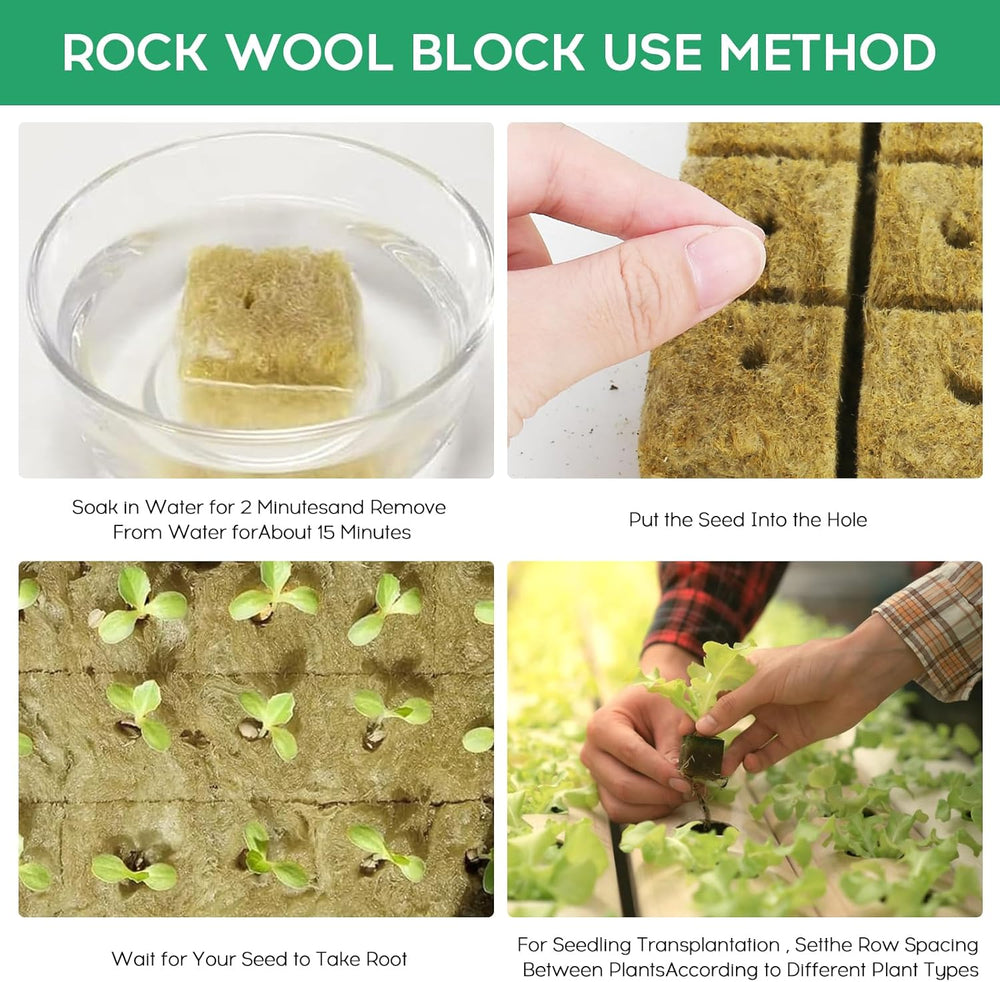 ROCK WOOL BLOCK USE METHOD

Soak in Water for 2 Minutesand Remove From Water forAbout 15 Minutes

Put the Seed Into the Hole

Wait for Your Seed to Take Root

For Seedling Transplantation , Setthe Row Spacing Between PlantsAccording to Different Plant Types