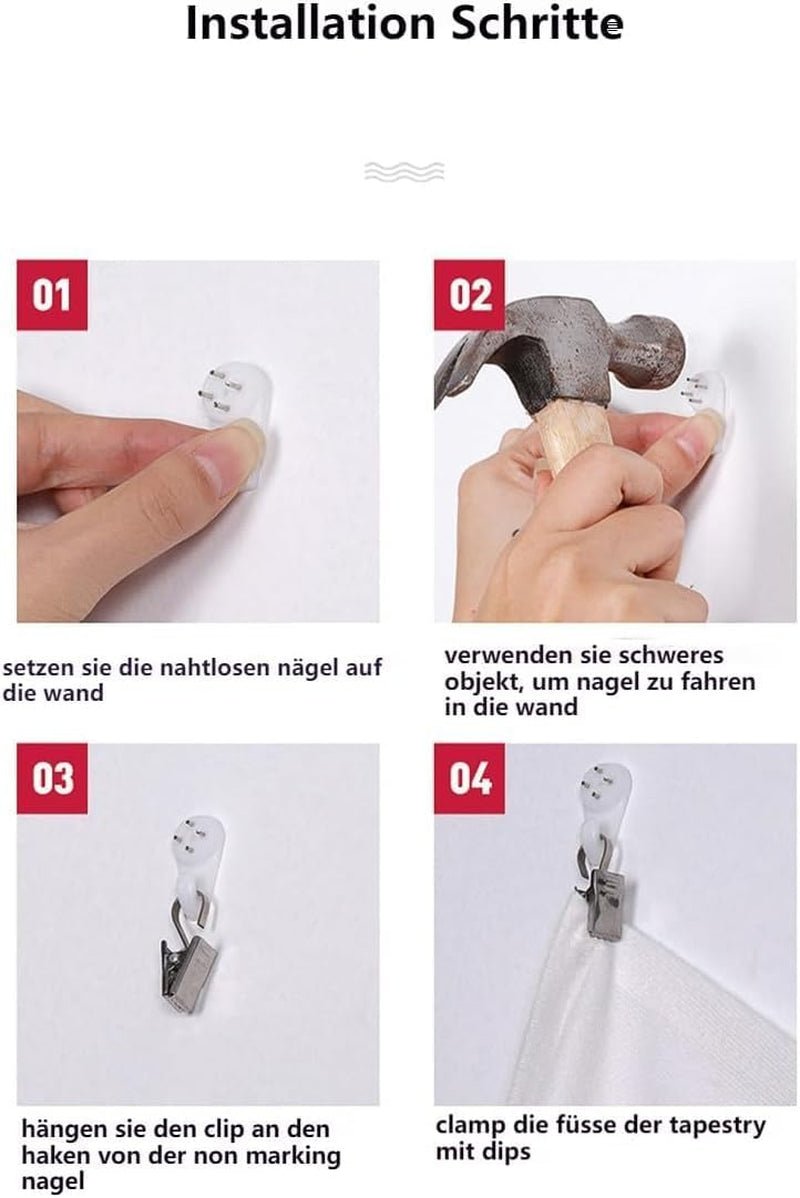 Installation Schritte

01

setzen sie die nahtlosen nägel auf die wand

02

verwenden sie schweres objekt, um nagel zu fahren in die wand

03

hängen sie den clip an den haken von der non marking nagel

04

clamp die füsse der tapestry mit dips