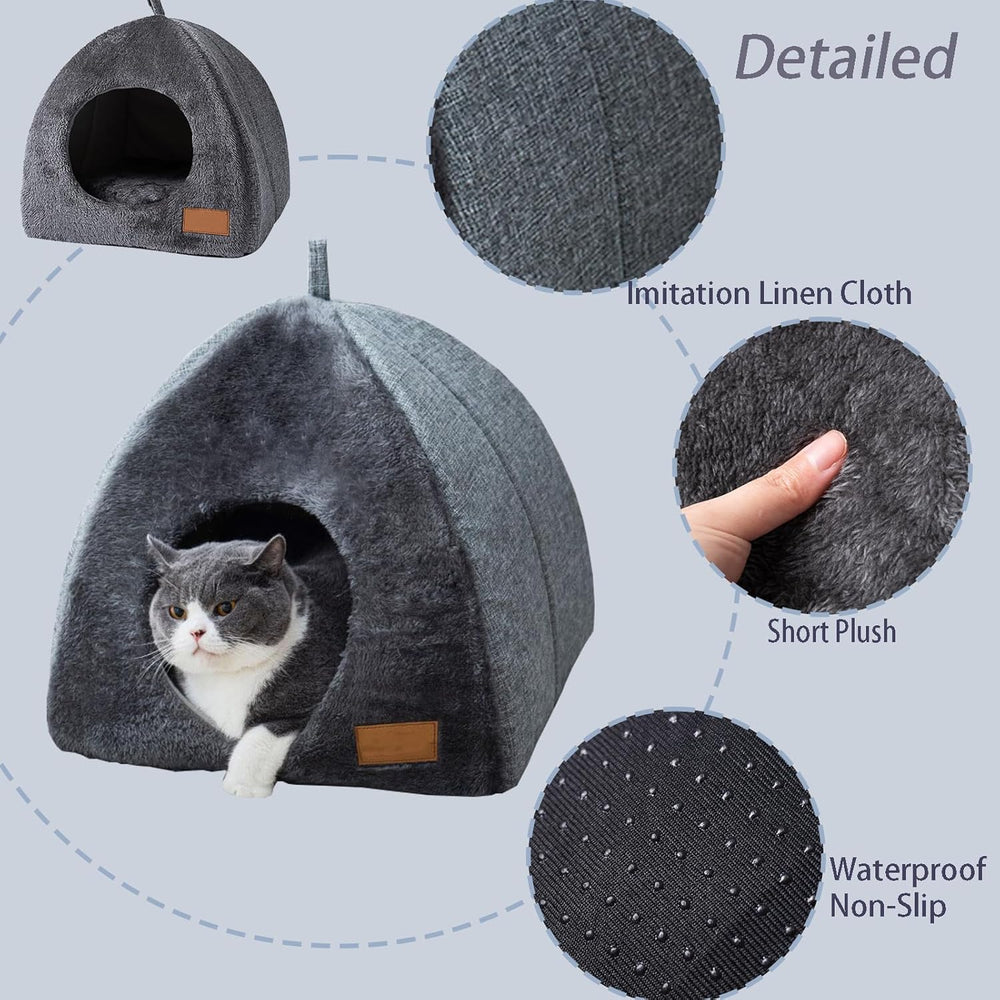 Detailed

Imitation Linen Cloth

Short Plush

Waterproof
Non-Slip