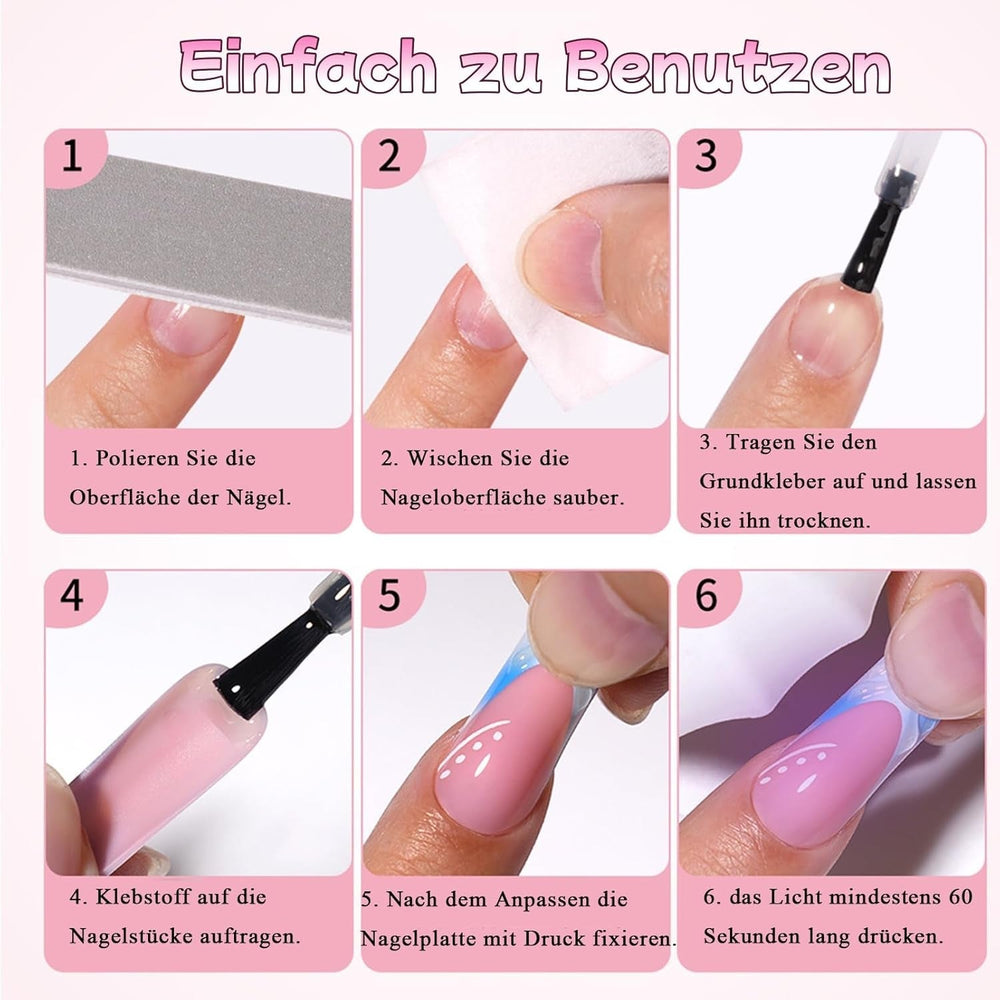 Einfach zu Benutzen

1

1. Polieren Sie die Oberfläche der Nägel.

2

2. Wischen Sie die Nageloberfläche sauber.

3

3. Tragen Sie den Grundkleber auf und lassen Sie ihn trocknen.

4

4. Klebstoff auf die Nagelstücke auftragen.

5

5. Nach dem Anpassen die Nagelplatte mit Druck fixieren.

6

6. das Licht mindestens 60 Sekunden lang drücken.