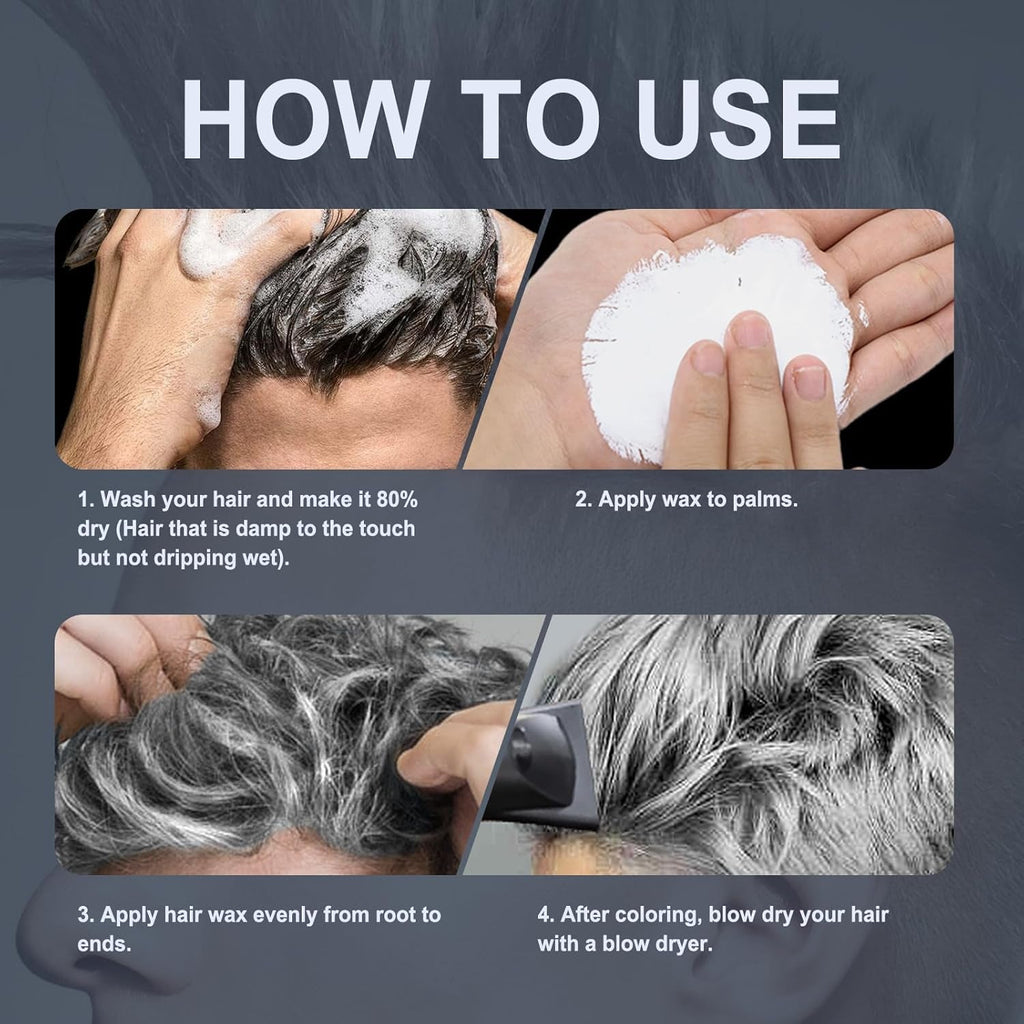 HOW TO USE

1. Wash your hair and make it 80% dry (Hair that is damp to the touch but not dripping wet).

2. Apply wax to palms.

3. Apply hair wax evenly from root to ends.

4. After coloring, blow dry your hair with a blow dryer.