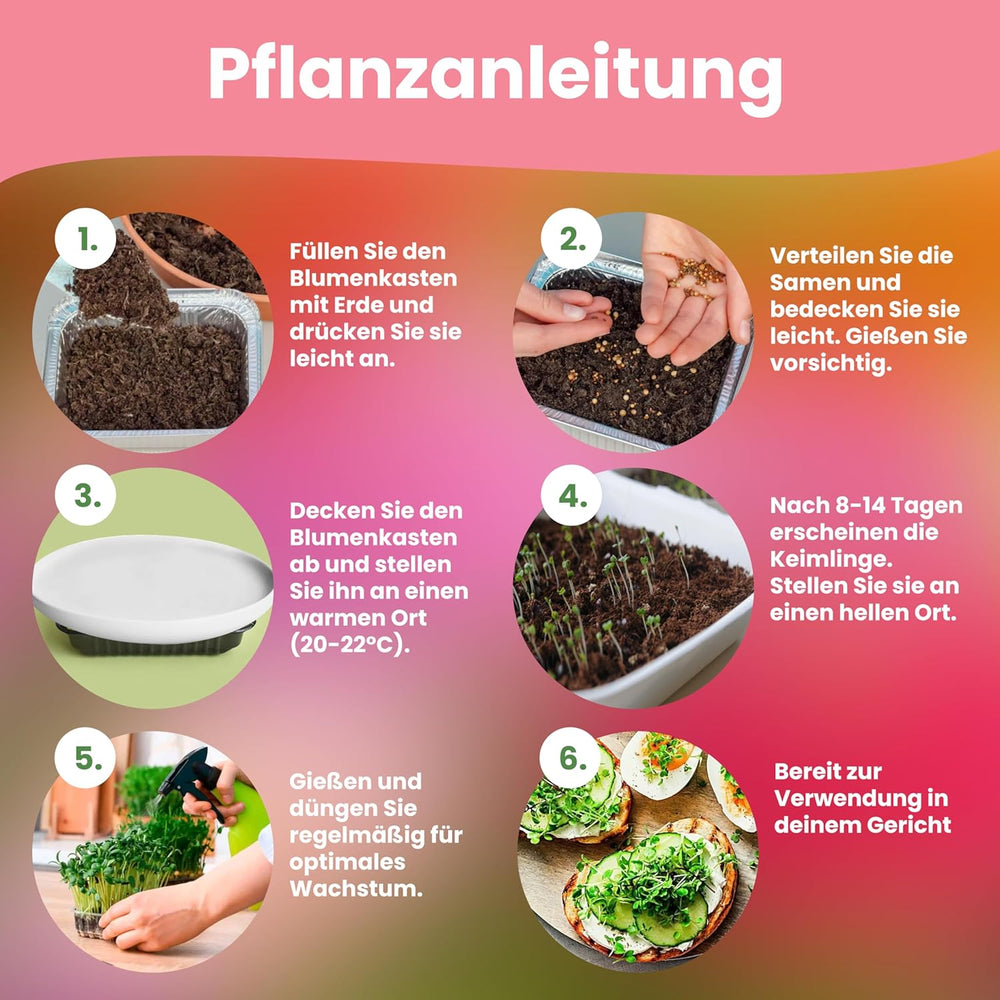 Pflanzanleitung

1.

Füllen Sie den Blumenkasten mit Erde und drücken Sie sie leicht an.

2.

Verteilen Sie die Samen und bedecken Sie sie leicht. Gießen Sie vorsichtig.

3.

Decken Sie den Blumenkasten ab und stellen Sie ihn an einen warmen Ort (20-22°C).

4.

Nach 8-14 Tagen erscheinen die Keimlinge. Stellen Sie sie an einen hellen Ort.

5.

Gießen und düngen Sie regelmäßig für optimales Wachstum.

6.

Bereit zur Verwendung in deinem Gericht