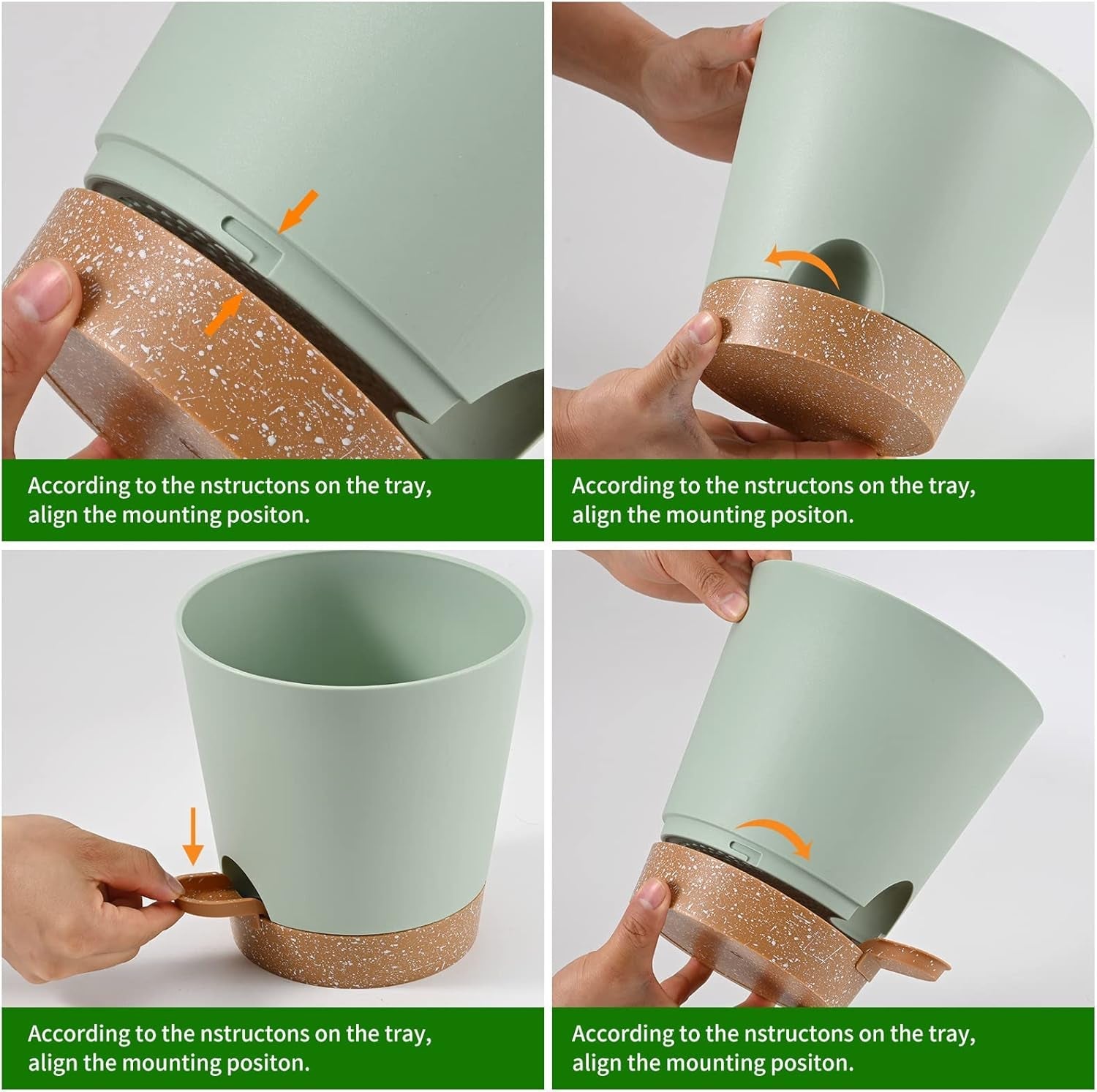 According to the nstructons on the tray, align the mounting positon.

According to the nstructons on the tray, align the mounting positon.

According to the nstructons on the tray, align the mounting positon.

According to the nstructons on the tray, align the mounting positon.