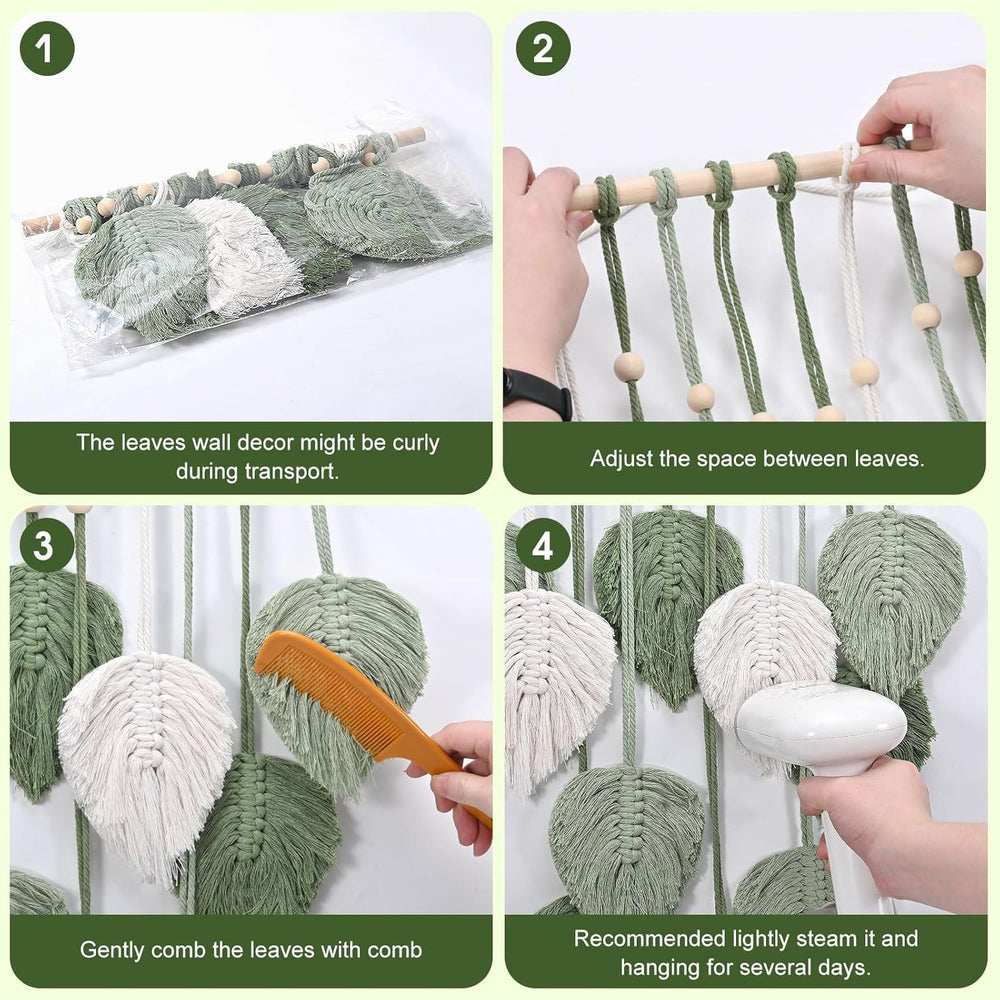 1

The leaves wall decor might be curly during transport.

2

Adjust the space between leaves.

3

Gently comb the leaves with comb

4

Recommended lightly steam it and hanging for several days.