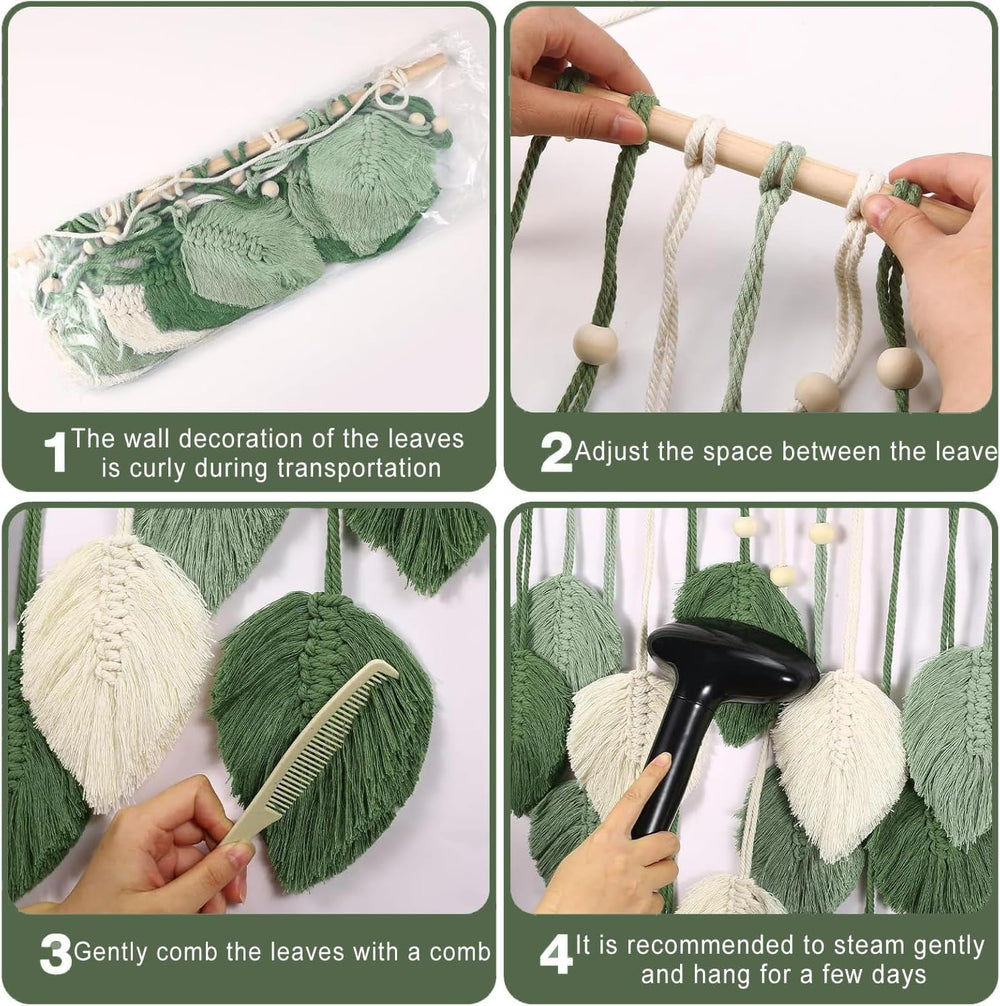 1 The wall decoration of the leaves is curly during transportation

2 Adjust the space between the leave

3 Gently comb the leaves with a comb

4 It is recommended to steam gently and hang for a few days